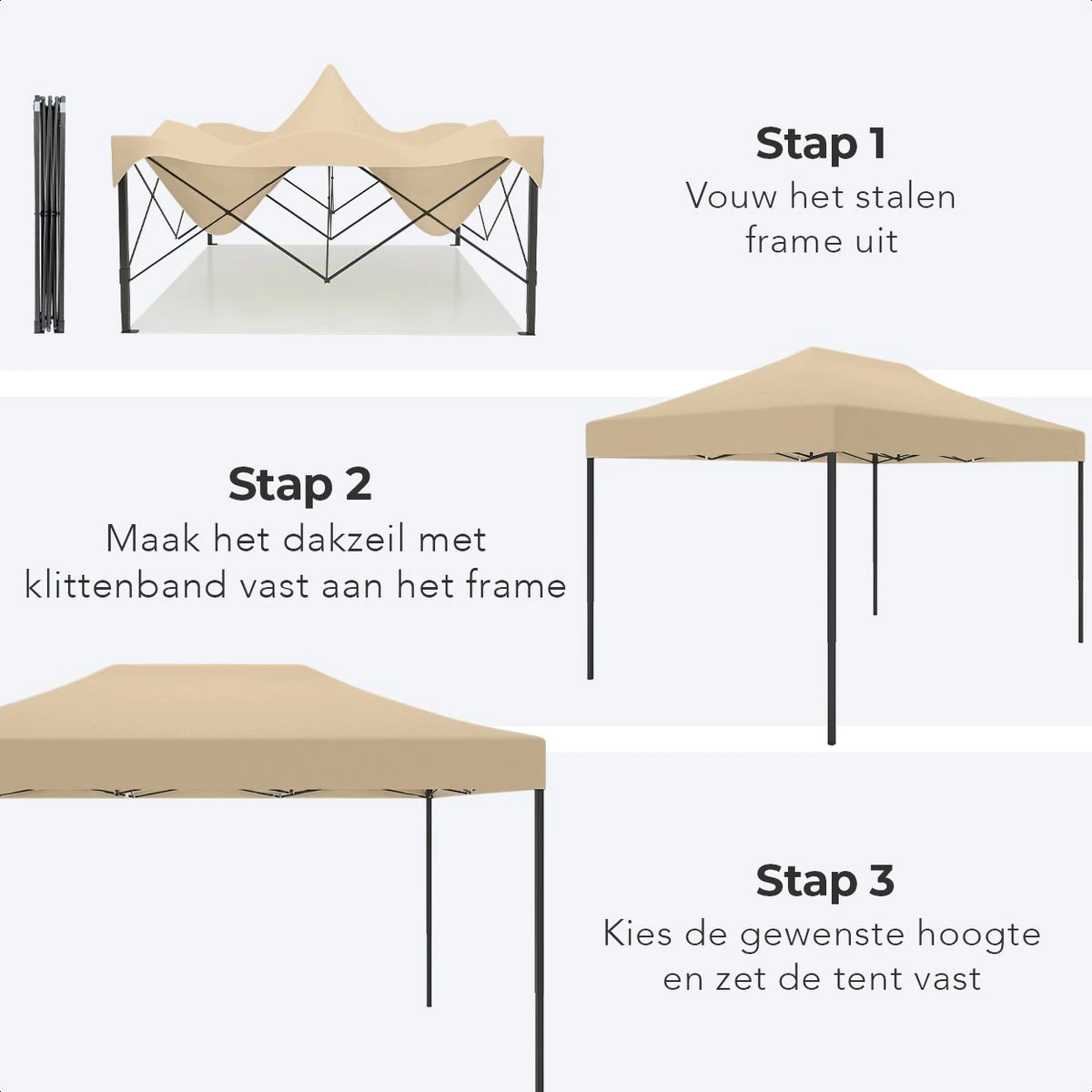 Stap 1
Vouw het stalen frame uit

Stap 2
Maak het dakzeil met klittenband vast aan het frame

Stap 3
Kies de gewenste hoogte en zet de tent vast