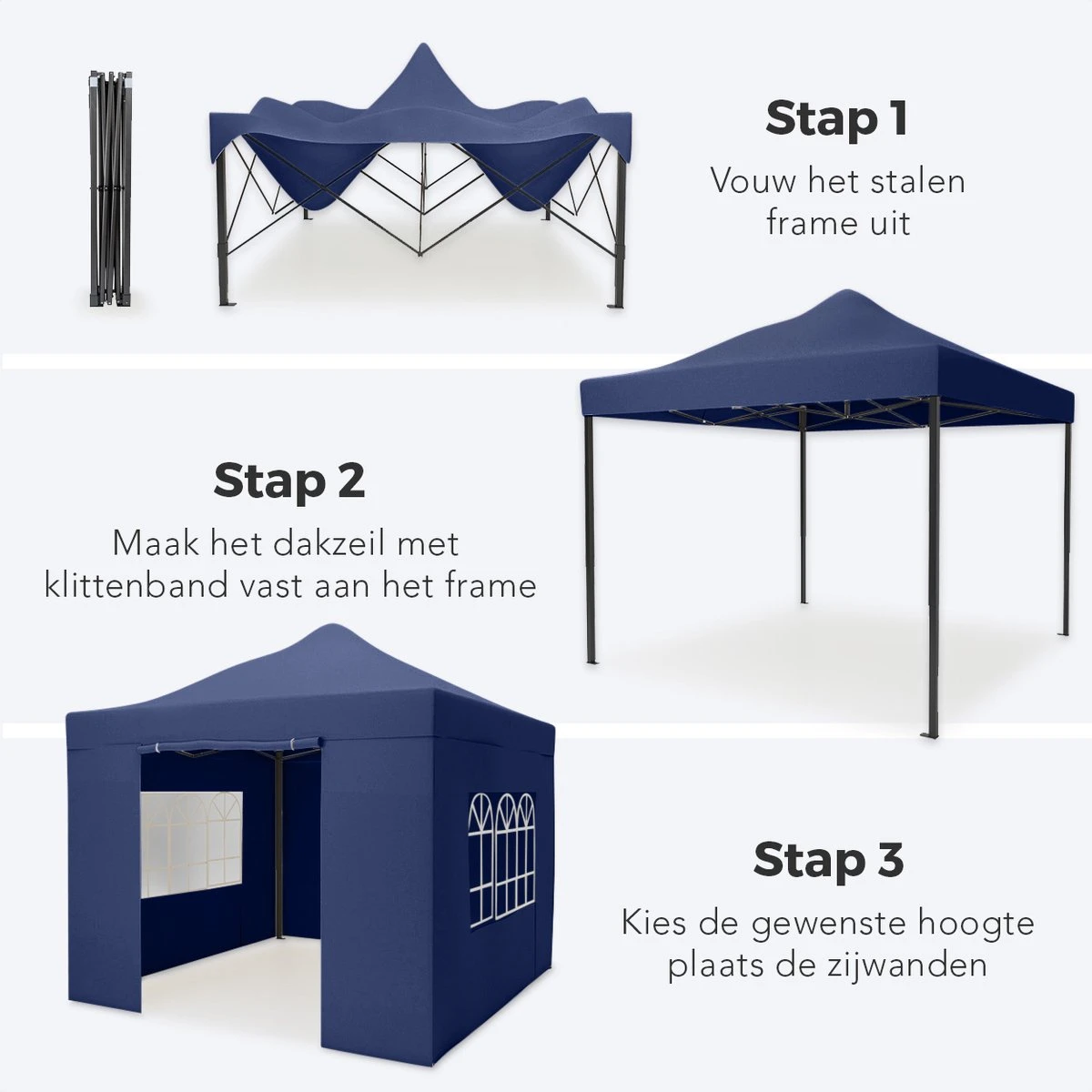 Stap 1
Vouw het stalen frame uit

Stap 2
Maak het dakzeil met klittenband vast aan het frame

Stap 3
Kies de gewenste hoogte plaats de zijwanden